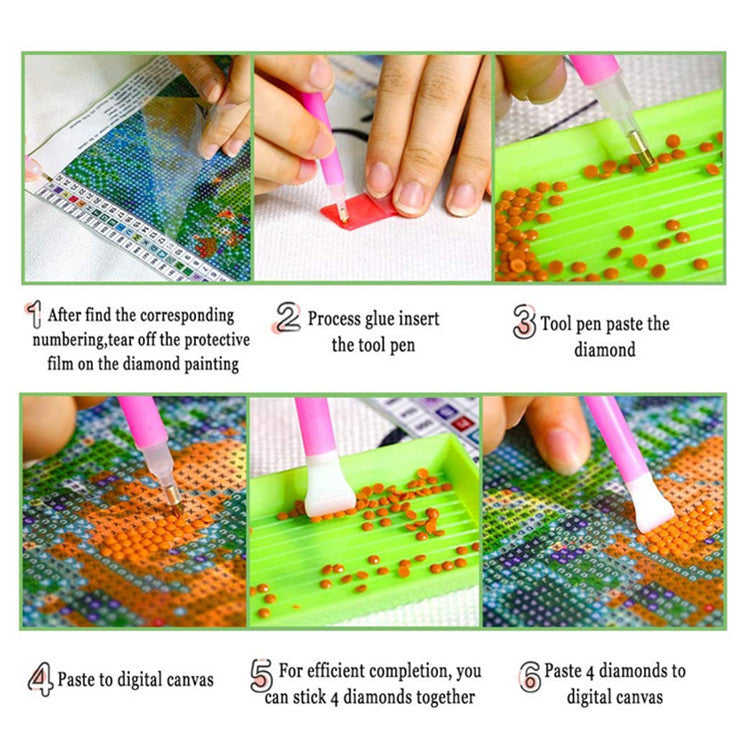 1 After find the corresponding numbering,tear off the protective film on the diamond painting

2 Process glue insert the tool pen

3 Tool pen paste the diamond

4 Paste to digital canvas

5 For efficient completion, you can stick 4 diamonds together

6 Paste 4 diamonds to digital canvas